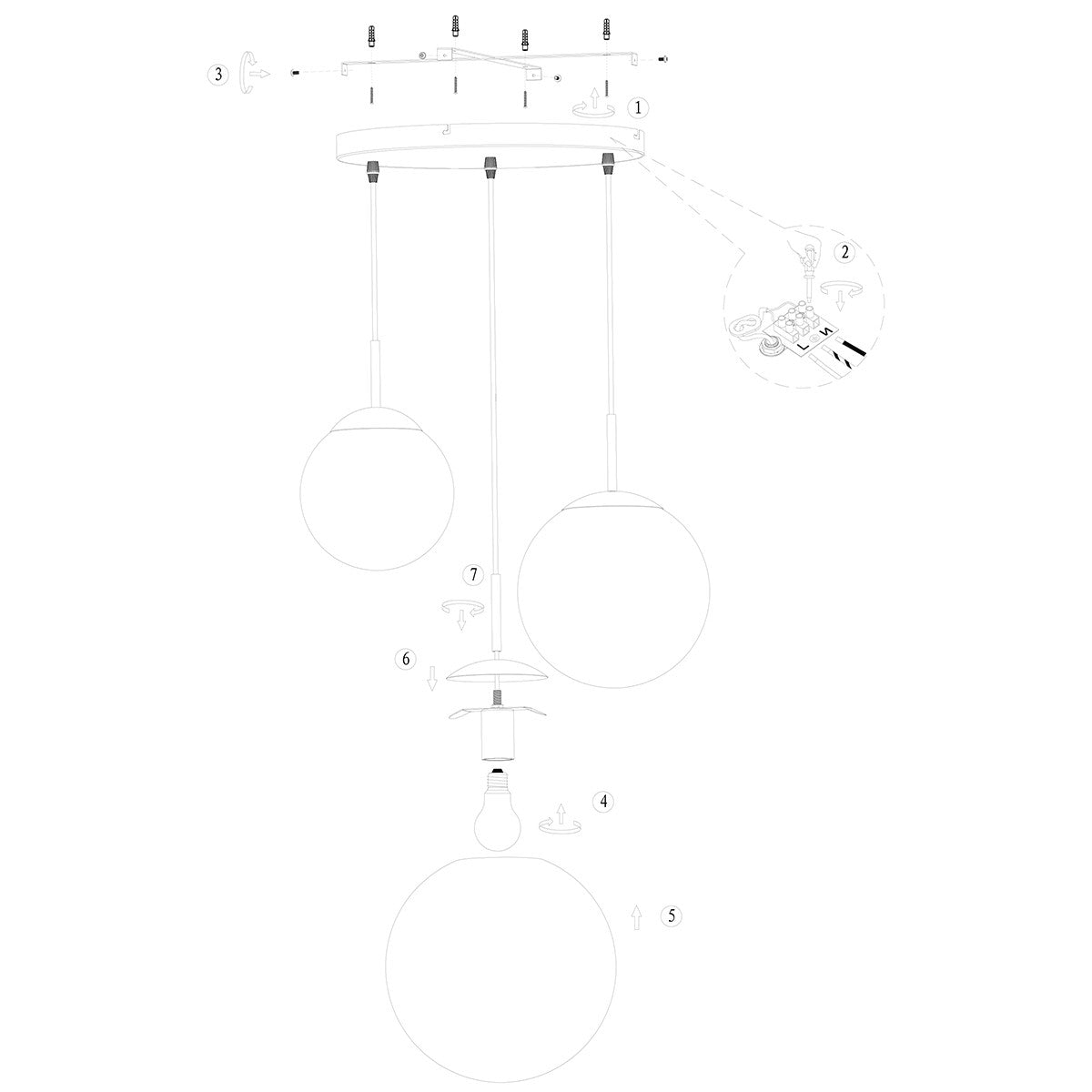 3

1

2

L N

7

6

4

5